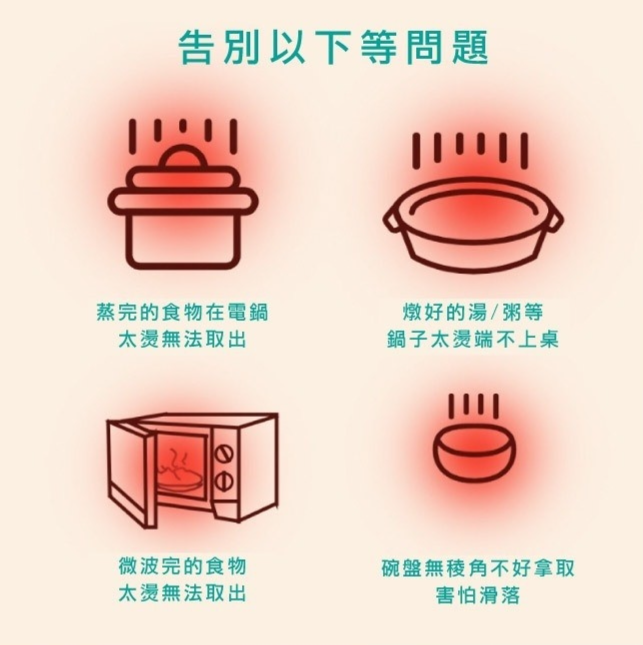 告別以下等問題

蒸完的食物在電鍋
太燙無法取出

燉好的湯/粥等
鍋子太燙端不上桌

微波完的食物
太燙無法取出

碗盤無稜角不好拿取
害怕滑落